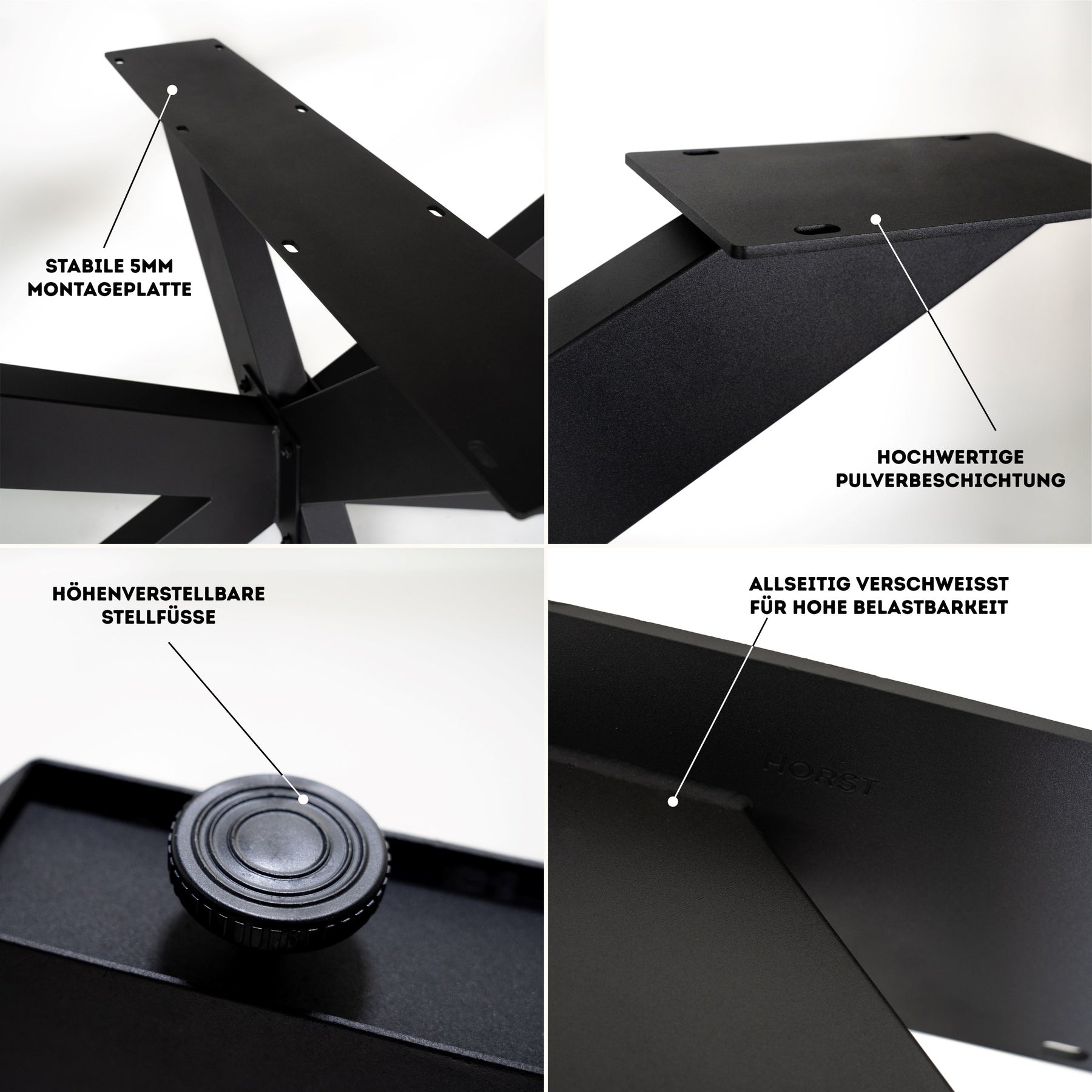 STABILE 5MM MONTAGEPLATTE

HOCHWERTIGE PULVERBESCHICHTUNG

HÖHENVERSTELLBARE STELLFÜSSE

ALLSEITIG VERSCHWEISST FÜR HOHE BELASTBARKEIT

HORST